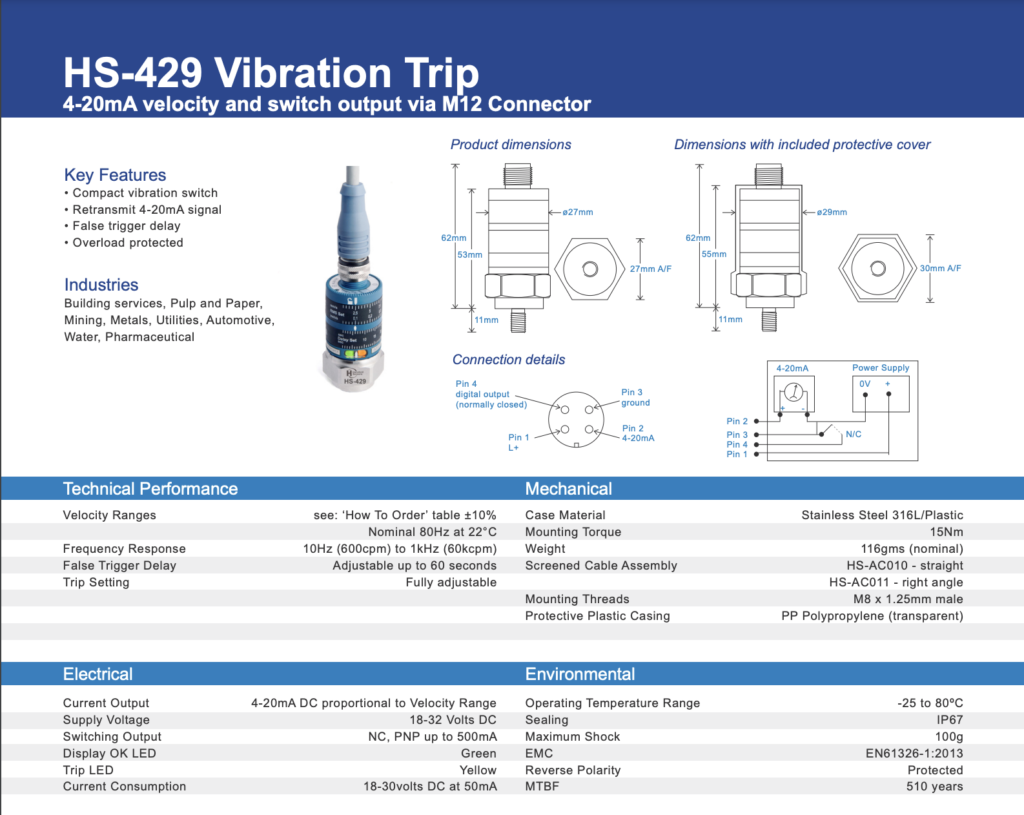 HS-429 Vibration Trip
4-20mA velocity and switch output via M12 Connector

Key Features
• Compact vibration switch
• Retransmit 4-20mA signal
• False trigger delay
• Overload protected

Industries
Building services, Pulp and Paper, Mining, Metals, Utilities, Automotive, Water, Pharmaceutical

HS-429

Product dimensions

62mm
53mm
11mm
ø27mm
27mm A/F

Dimensions with included protective cover

62mm
55mm
11mm
ø29mm
30mm A/F

Connection details

Pin 4
digital output
(normally closed)
Pin 3
ground
Pin 1
L+
Pin 2
4-20mA

4-20mA
Power Supply
0V +
Pin 2
Pin 3
Pin 4
Pin 1
N/C

Technical Performance

| | |
|---|---|
| Velocity Ranges | see: 'How To Order' table ±10% |
| | Nominal 80Hz at 22°C |
| Frequency Response | 10Hz (600cpm) to 1kHz (60kcpm) |
| False Trigger Delay | Adjustable up to 60 seconds |
| Trip Setting | Fully adjustable |

Mechanical

| | |
|---|---|
| Case Material | Stainless Steel 316L/Plastic |
| Mounting Torque | 15Nm |
| Weight | 116gms (nominal) |
| Screened Cable Assembly | HS-AC010 - straight |
| | HS-AC011 - right angle |
| Mounting Threads | M8 x 1.25mm male |
| Protective Plastic Casing | PP Polypropylene (transparent) |

Electrical

| | |
|---|---|
| Current Output | 4-20mA DC proportional to Velocity Range |
| Supply Voltage | 18-32 Volts DC |
| Switching Output | NC, PNP up to 500mA |
| Display OK LED | Green |
| Trip LED | Yellow |
| Current Consumption | 18-30volts DC at 50mA |

Environmental

| | |
|---|---|
| Operating Temperature Range | -25 to 80ºC |
| Sealing | IP67 |
| Maximum Shock | 100g |
| EMC | EN61326-1:2013 |
| Reverse Polarity | Protected |
| MTBF | 510 years |